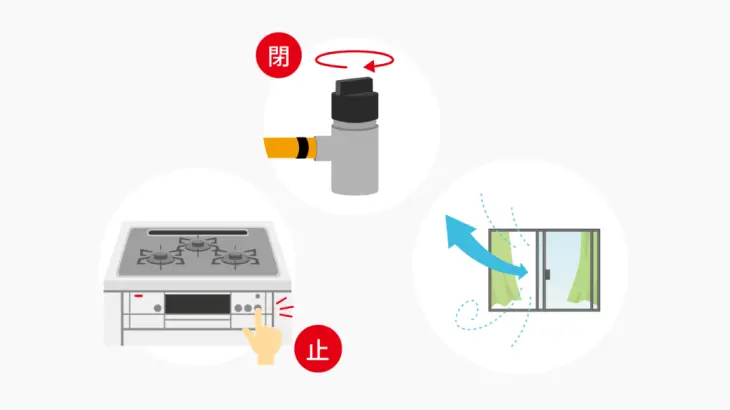 閉

止